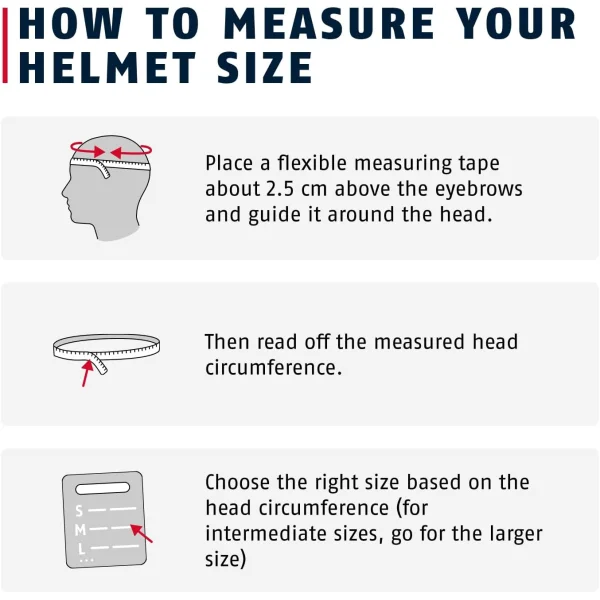 HOW TO MEASURE YOUR HELMET SIZE

Place a flexible measuring tape about 2.5 cm above the eyebrows and guide it around the head.

Then read off the measured head circumference.

S
M
L
...

Choose the right size based on the head circumference (for intermediate sizes, go for the larger size)