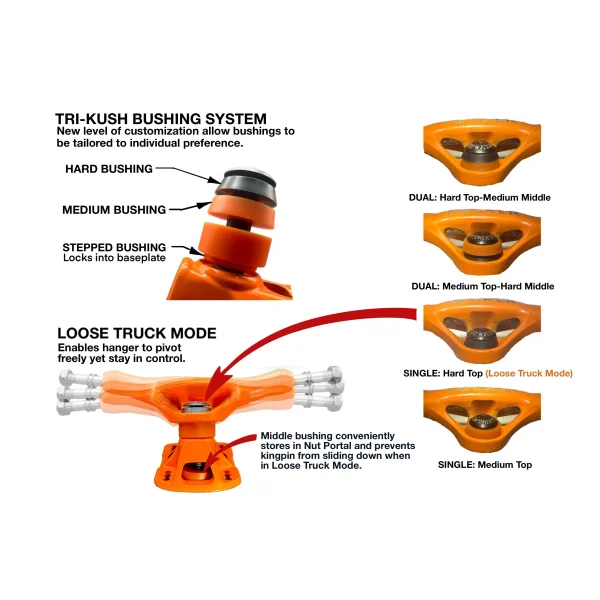 TRI-KUSH BUSHING SYSTEM
New level of customization allow bushings to be tailored to individual preference.

HARD BUSHING

MEDIUM BUSHING

STEPPED BUSHING
Locks into baseplate

LOOSE TRUCK MODE
Enables hanger to pivot freely yet stay in control.

Middle bushing conveniently stores in Nut Portal and prevents kingpin from sliding down when in Loose Truck Mode.

DUAL: Hard Top-Medium Middle

DUAL: Medium Top-Hard Middle

SINGLE: Hard Top (Loose Truck Mode)

SINGLE: Medium Top